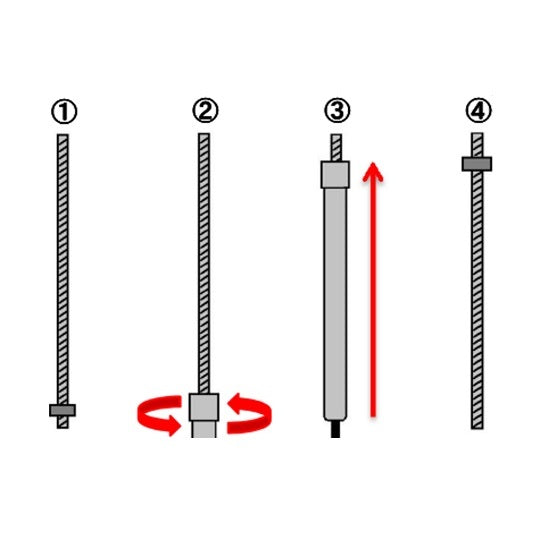 ① ② ③ ④