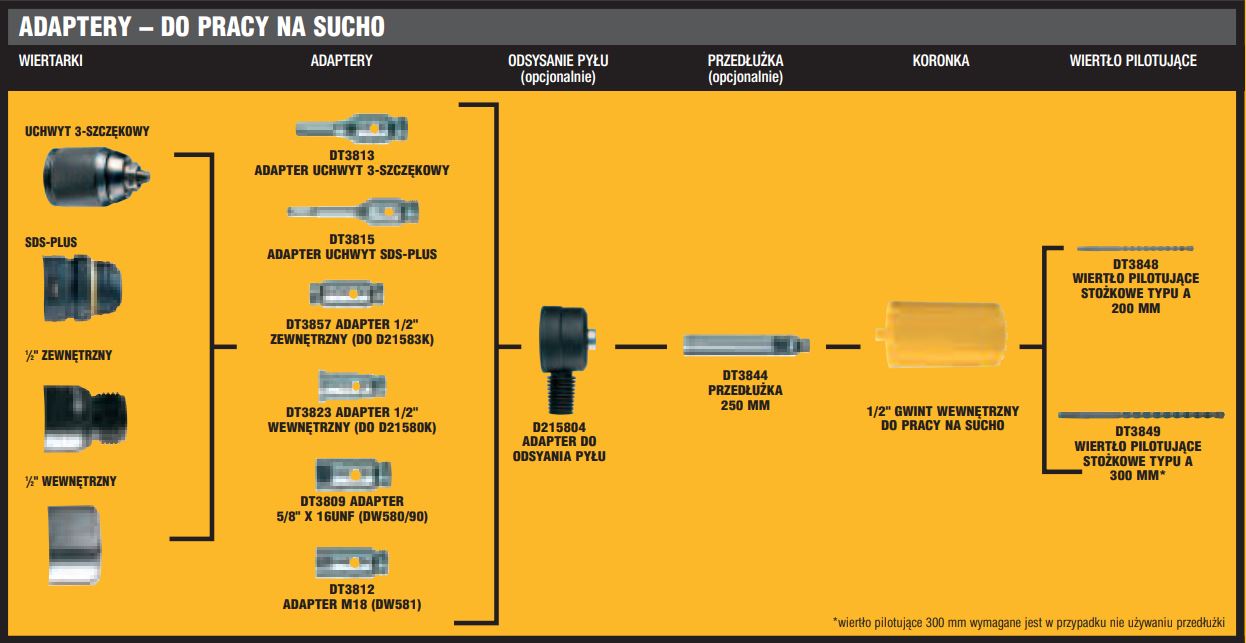 ADAPTERY – DO PRACY NA SUCHO

WIERTARKI

ADAPTERY

ODSYSANIE PYŁU (opcjonalnie)

PRZEDŁUŻKA (opcjonalnie)

KORONKA

WIERTŁO PILOTUJĄCE

UCHWYT 3-SZCZĘKOWY

SDS-PLUS

½" ZEWNĘTRZNY

½" WEWNĘTRZNY

DT3813
ADAPTER UCHWYT 3-SZCZĘKOWY

DT3815
ADAPTER UCHWYT SDS-PLUS

DT3857 ADAPTER 1/2" ZEWNĘTRZNY (DO D21583K)

DT3823 ADAPTER 1/2" WEWNĘTRZNY (DO D21580K)

DT3809 ADAPTER 5/8" X 16UNF (DW580/90)

DT3812
ADAPTER M18 (DW581)

D215804
ADAPTER DO ODSYANIA PYŁU

DT3844
PRZEDŁUŻKA
250 MM

1/2" GWINT WEWNĘTRZNY DO PRACY NA SUCHO

DT3848
WIERTŁO PILOTUJĄCE STOŻKOWE TYPU A 200 MM

DT3849
WIERTŁO PILOTUJĄCE STOŻKOWE TYPU A 300 MM*

*wiertło pilotujące 300 mm wymagane jest w przypadku nie używaniu przedłużki