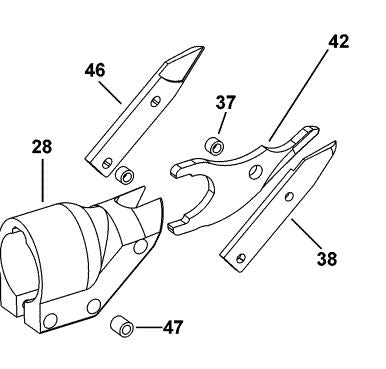 42
46
37
28
38
47