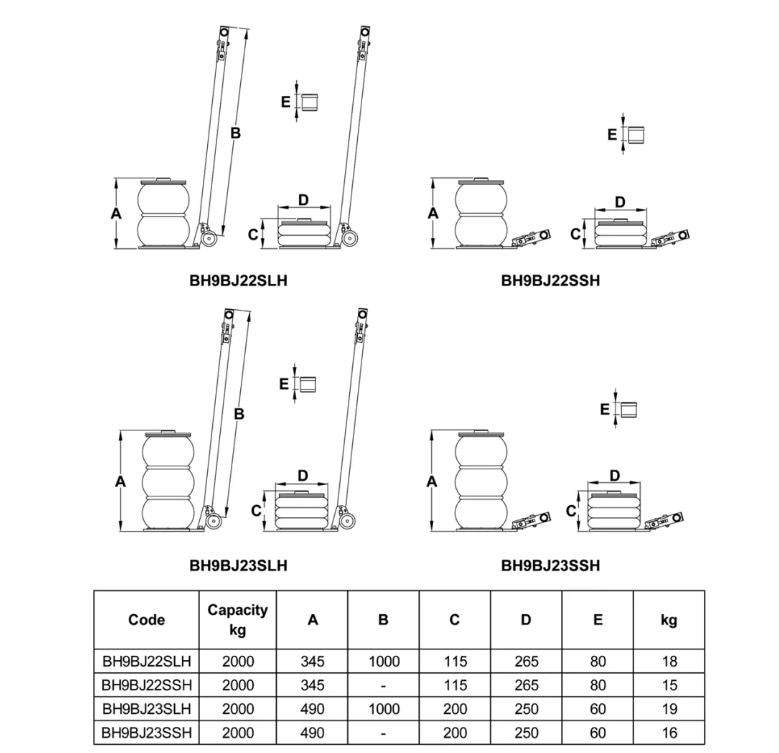 E
B
A
D
C
BH9BJ22SLH

E
A
D
C
BH9BJ22SSH

E
B
A
D
C
BH9BJ23SLH

E
A
D
C
BH9BJ23SSH

| Code | Capacity kg | A | B | C | D | E | kg |
|---|---|---|---|---|---|---|---|
| BH9BJ22SLH | 2000 | 345 | 1000 | 115 | 265 | 80 | 18 |
| BH9BJ22SSH | 2000 | 345 | - | 115 | 265 | 80 | 15 |
| BH9BJ23SLH | 2000 | 490 | 1000 | 200 | 250 | 60 | 19 |
| BH9BJ23SSH | 2000 | 490 | - | 200 | 250 | 60 | 16 |